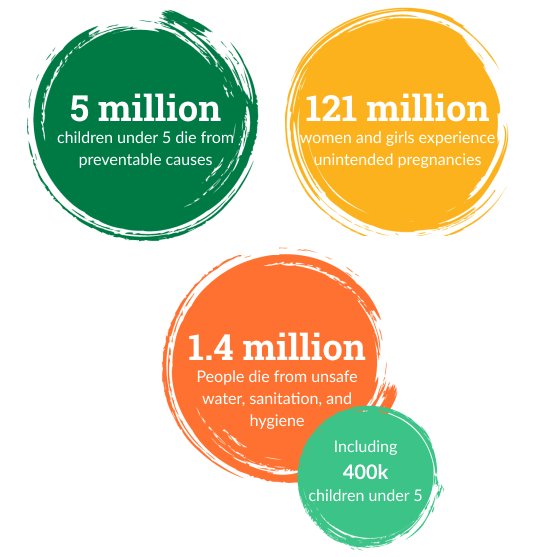 5 million
children under 5 die from preventable causes

121 million
women and girls experience unintended pregnancies

1.4 million
People die from unsafe water, sanitation, and hygiene

Including
400k
children under 5